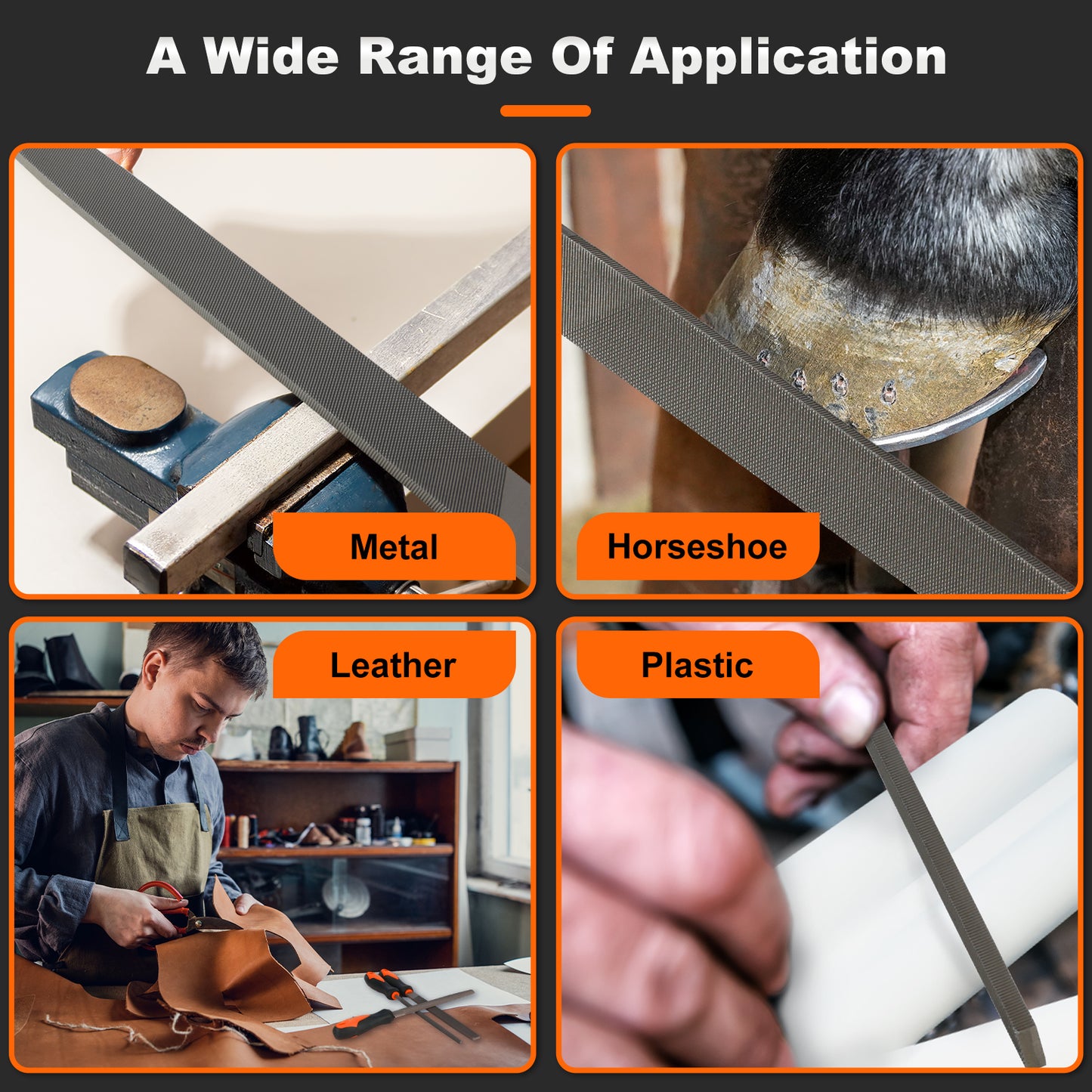 A Wide Range Of Application

Metal

Horseshoe

Leather

Plastic