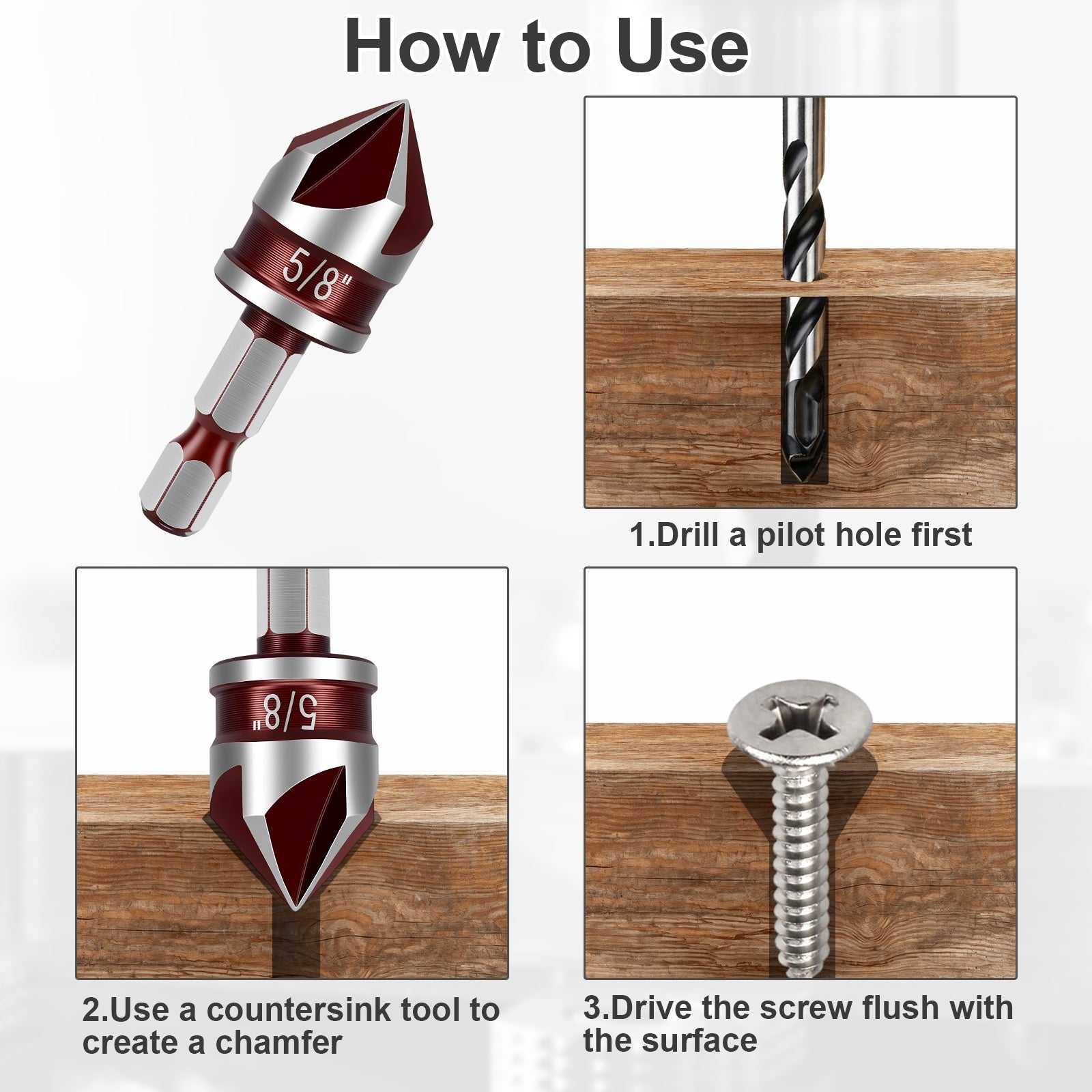 How to Use

5/8"

1.Drill a pilot hole first

5/8"

2.Use a countersink tool to create a chamfer

3.Drive the screw flush with the surface