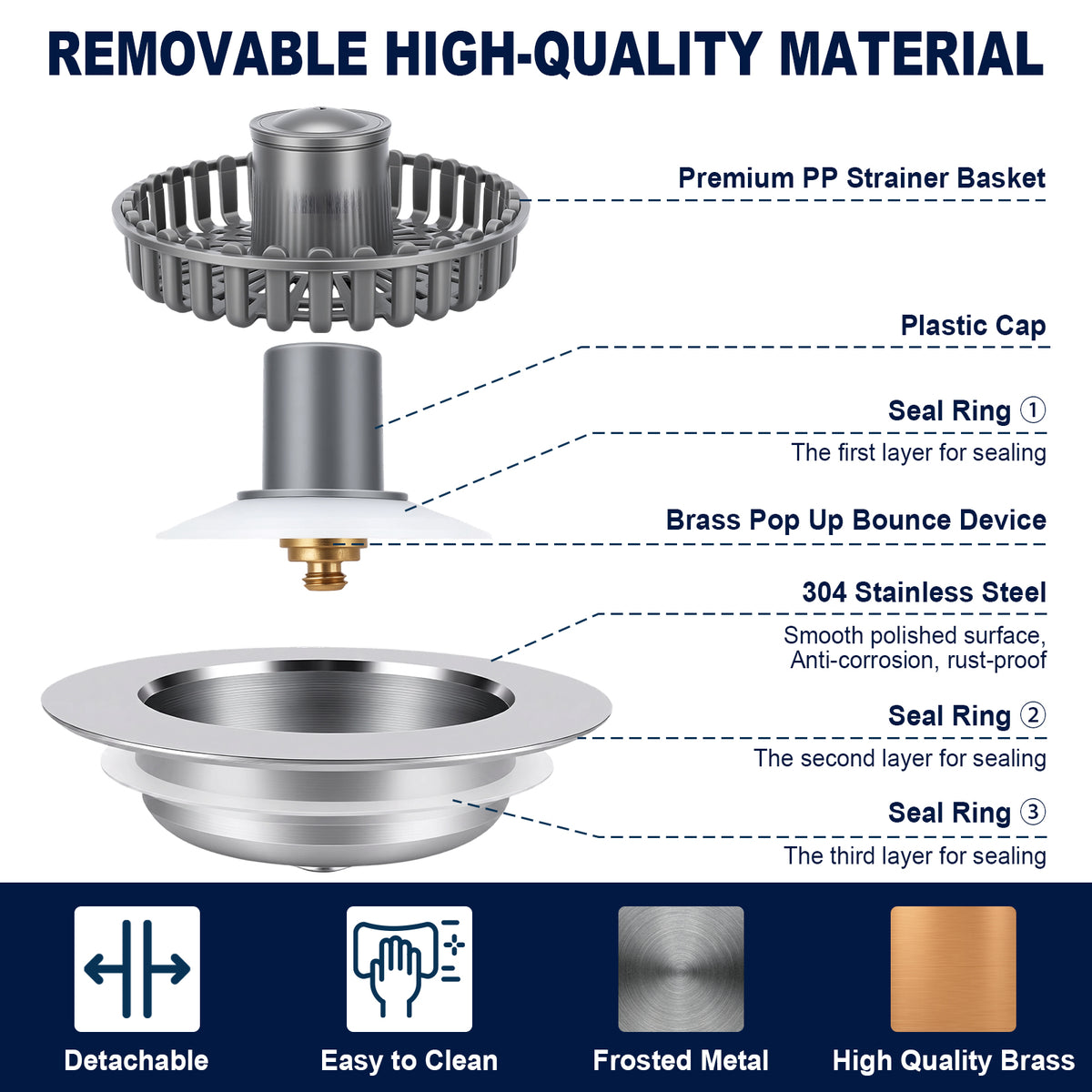 REMOVABLE HIGH-QUALITY MATERIAL

Premium PP Strainer Basket

Plastic Cap

Seal Ring ①
The first layer for sealing

Brass Pop Up Bounce Device

304 Stainless Steel
Smooth polished surface, Anti-corrosion, rust-proof

Seal Ring ②
The second layer for sealing

Seal Ring ③
The third layer for sealing

Detachable

Easy to Clean

Frosted Metal

High Quality Brass