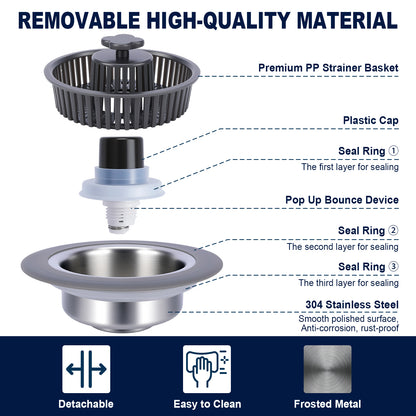 REMOVABLE HIGH-QUALITY MATERIAL

Premium PP Strainer Basket

Plastic Cap

Seal Ring ①
The first layer for sealing

Pop Up Bounce Device

Seal Ring ②
The second layer for sealing

Seal Ring ③
The third layer for sealing

304 Stainless Steel
Smooth polished surface, Anti-corrosion, rust-proof

Detachable

Easy to Clean

Frosted Metal