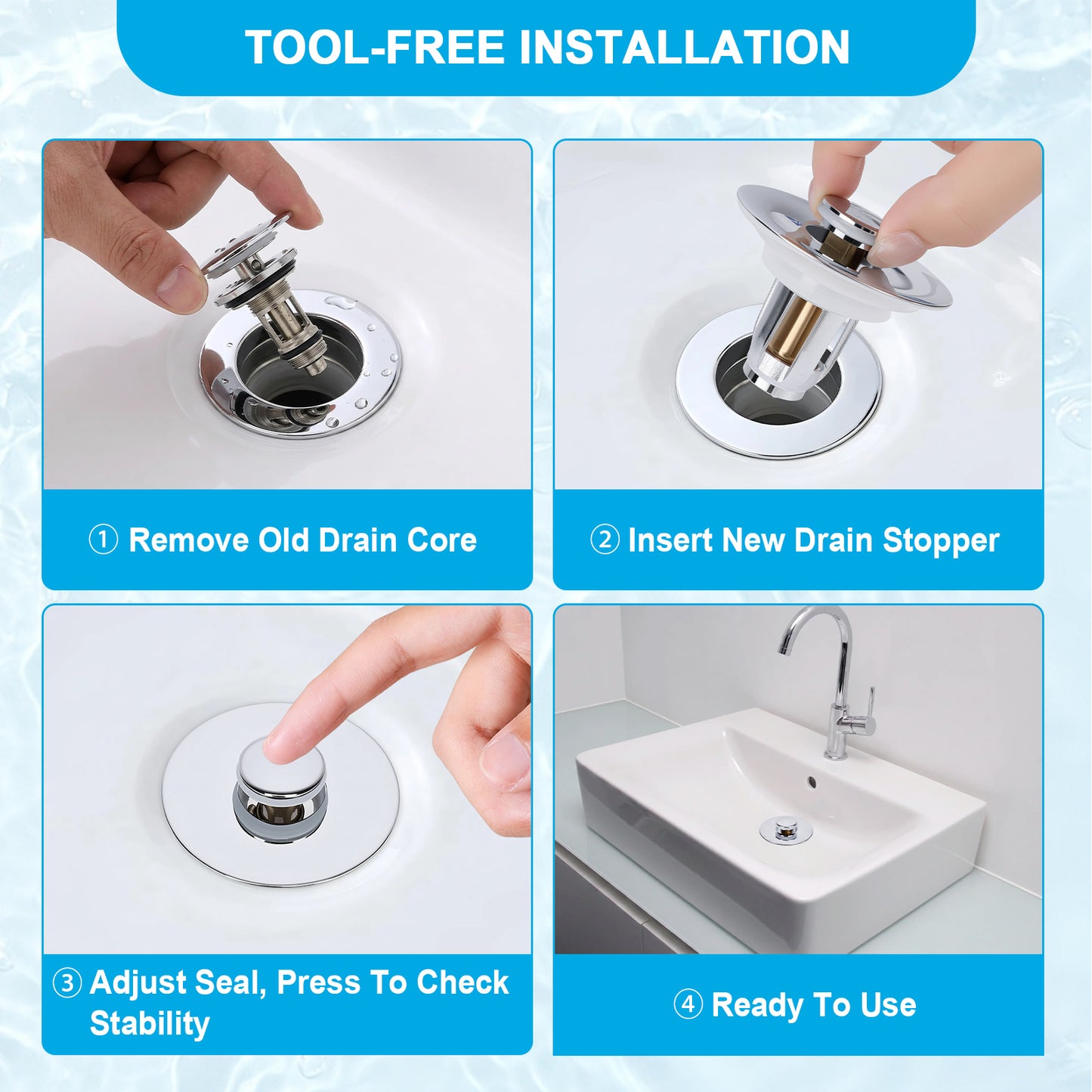 TOOL-FREE INSTALLATION

① Remove Old Drain Core

② Insert New Drain Stopper

③ Adjust Seal, Press To Check Stability

④ Ready To Use