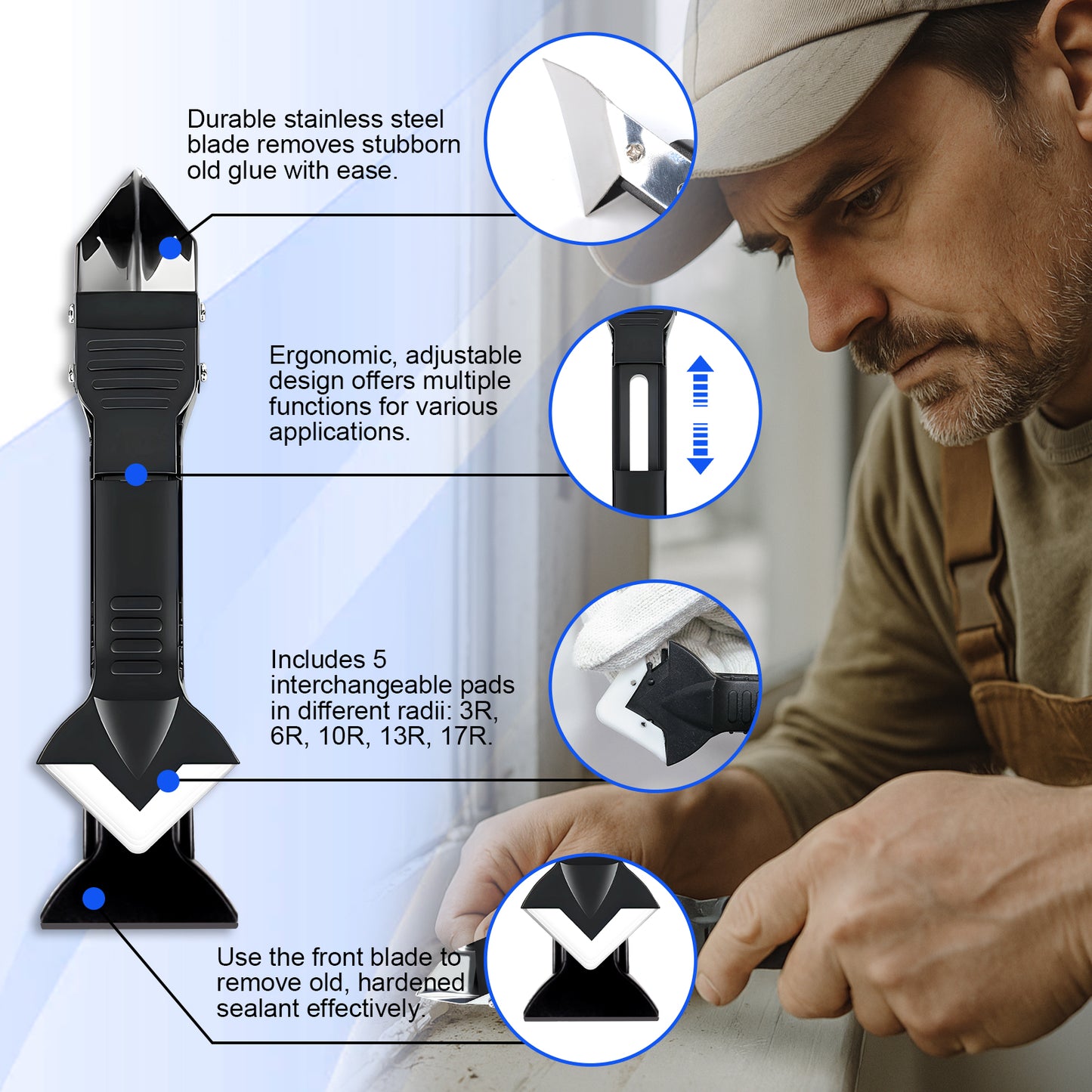 Durable stainless steel blade removes stubborn old glue with ease.

Ergonomic, adjustable design offers multiple functions for various applications.

Includes 5 interchangeable pads in different radii: 3R, 6R, 10R, 13R, 17R.

Use the front blade to remove old, hardened sealant effectively.