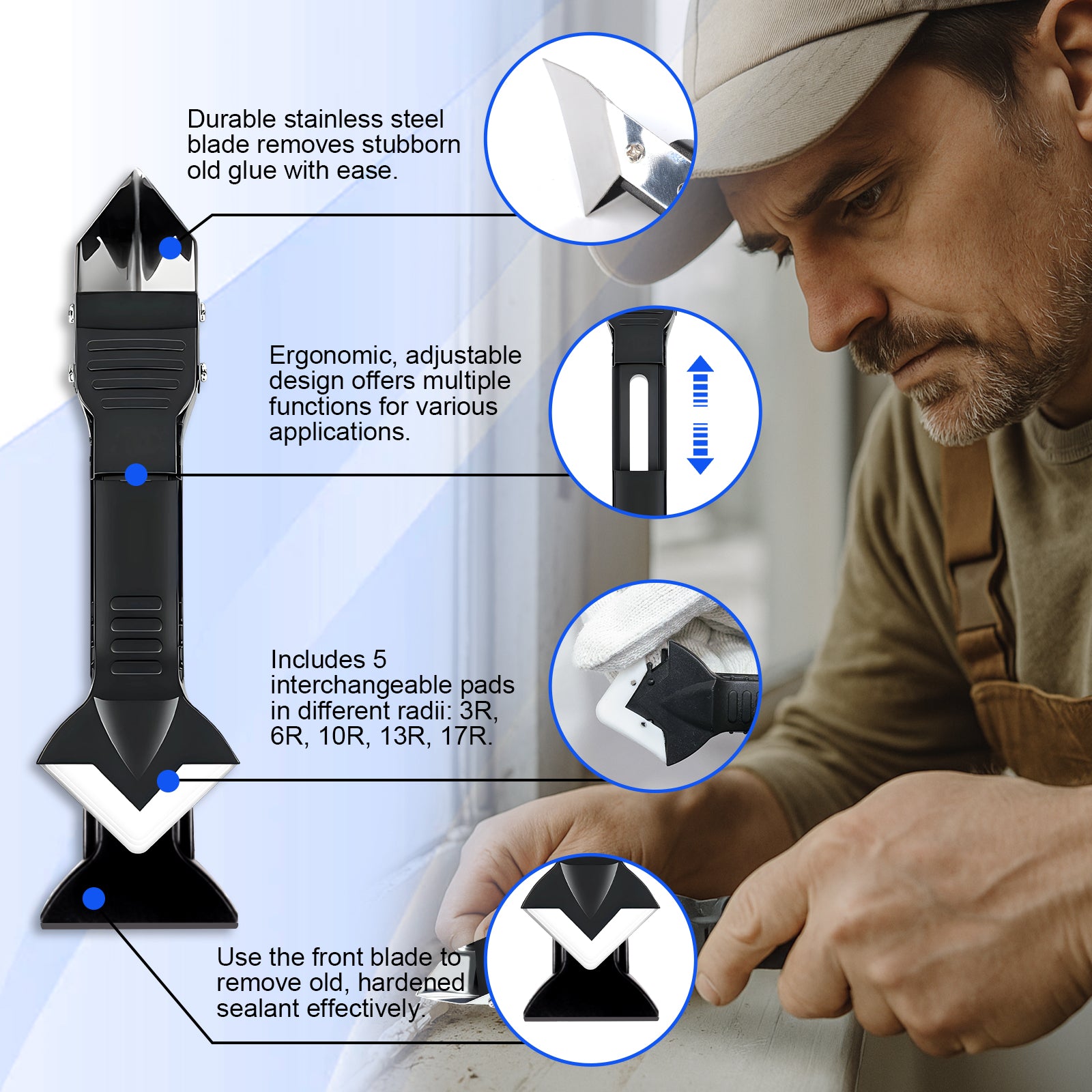 Durable stainless steel blade removes stubborn old glue with ease.

Ergonomic, adjustable design offers multiple functions for various applications.

Includes 5 interchangeable pads in different radii: 3R, 6R, 10R, 13R, 17R.

Use the front blade to remove old, hardened sealant effectively.