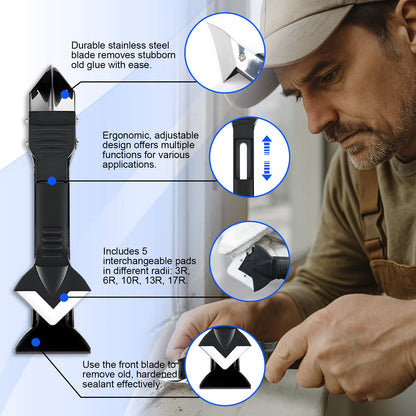 Durable stainless steel blade removes stubborn old glue with ease.

Ergonomic, adjustable design offers multiple functions for various applications.

Includes 5 interchangeable pads in different radii: 3R, 6R, 10R, 13R, 17R.

Use the front blade to remove old, hardened sealant effectively.