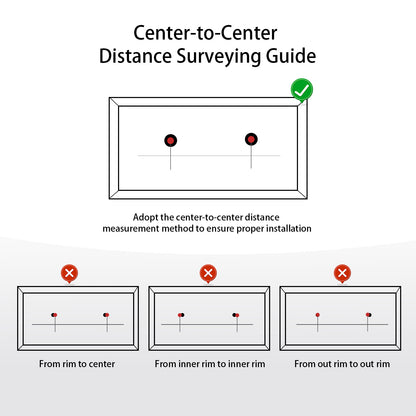 Center-to-Center Distance Surveying Guide

Adopt the center-to-center distance measurement method to ensure proper installation

From rim to center

From inner rim to inner rim

From out rim to out rim