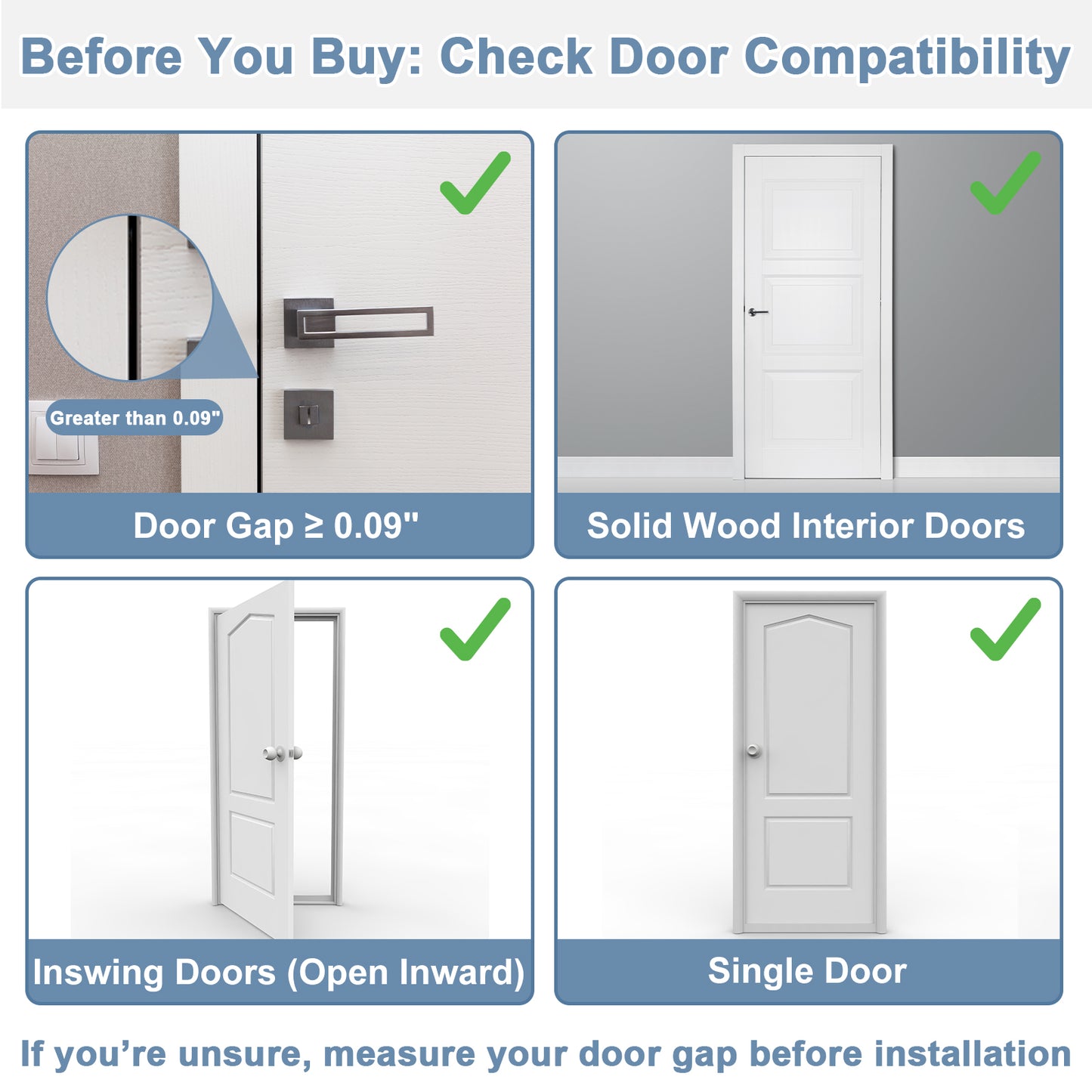 Before You Buy: Check Door Compatibility

Greater than 0.09"

Door Gap ≥ 0.09"

Solid Wood Interior Doors

Inswing Doors (Open Inward)

Single Door

If you're unsure, measure your door gap before installation