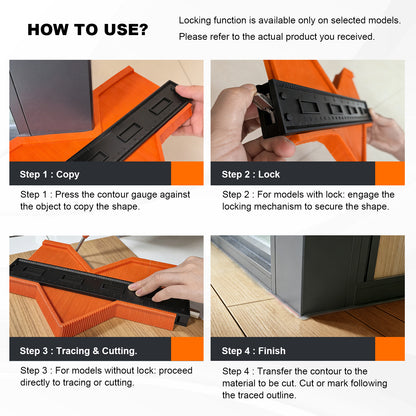 HOW TO USE?

Locking function is available only on selected models. Please refer to the actual product you received.

Step 1 : Copy

Step 1 : Press the contour gauge against the object to copy the shape.

Step 2 : Lock

Step 2 : For models with lock: engage the locking mechanism to secure the shape.

Step 3 : Tracing & Cutting.

Step 3 : For models without lock: proceed directly to tracing or cutting.

Step 4 : Finish

Step 4 : Transfer the contour to the material to be cut. Cut or mark following the traced outline.