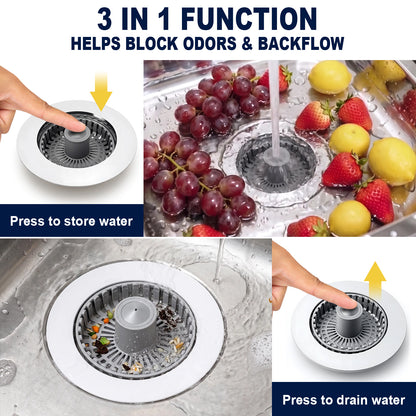 3 IN 1 FUNCTION
HELPS BLOCK ODORS & BACKFLOW

Press to store water

Press to drain water