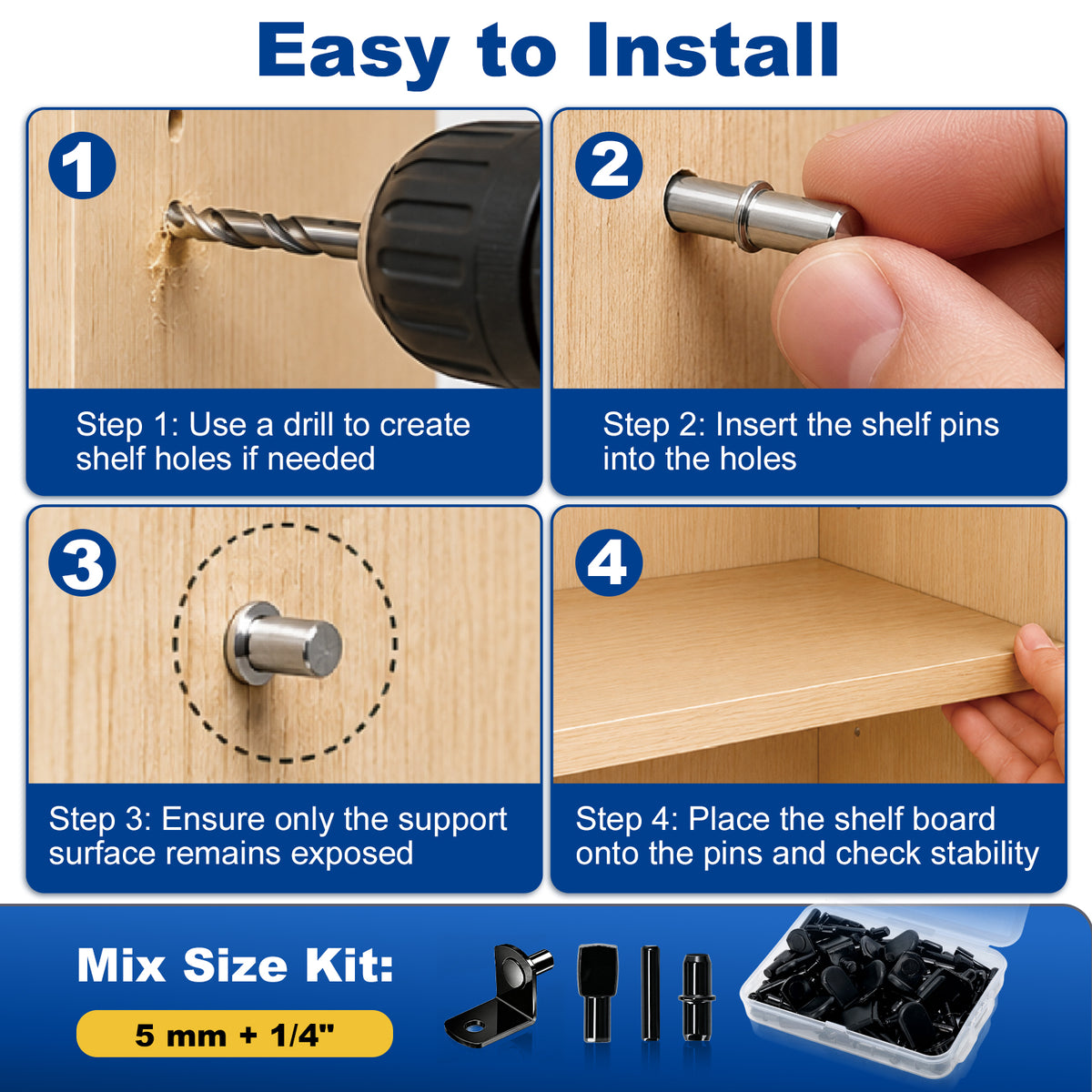 Easy to Install

1

Step 1: Use a drill to create shelf holes if needed

2

Step 2: Insert the shelf pins into the holes

3

Step 3: Ensure only the support surface remains exposed

4

Step 4: Place the shelf board onto the pins and check stability

Mix Size Kit:

5 mm + 1/4"