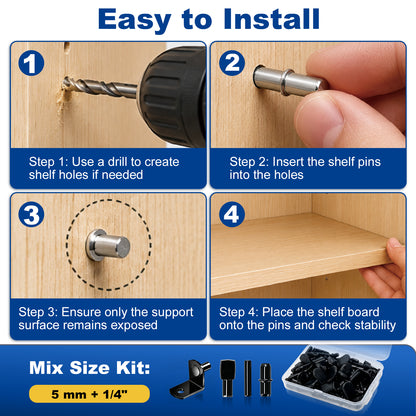 Easy to Install

1

Step 1: Use a drill to create shelf holes if needed

2

Step 2: Insert the shelf pins into the holes

3

Step 3: Ensure only the support surface remains exposed

4

Step 4: Place the shelf board onto the pins and check stability

Mix Size Kit:

5 mm + 1/4"