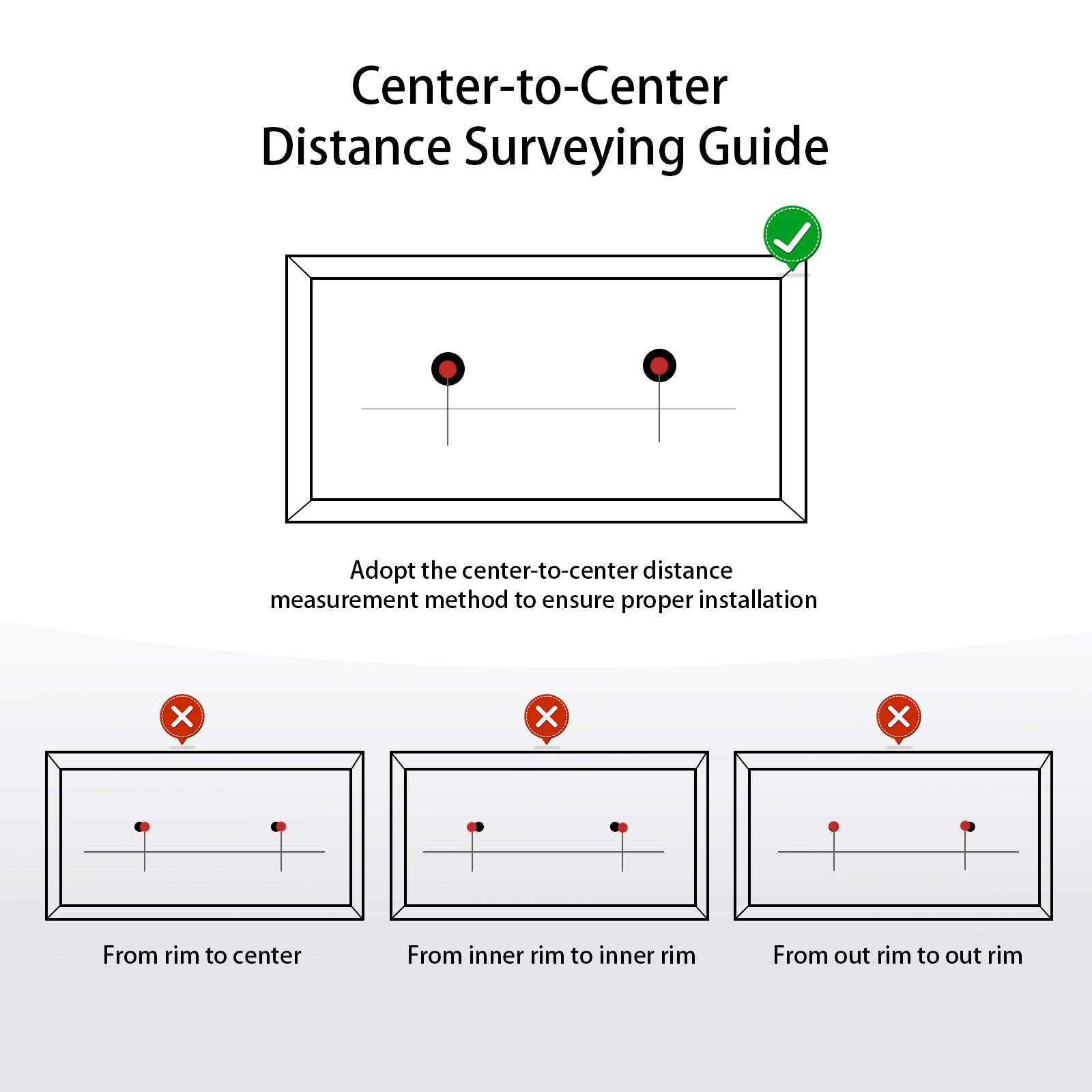 Center-to-Center
Distance Surveying Guide

Adopt the center-to-center distance measurement method to ensure proper installation

From rim to center

From inner rim to inner rim

From out rim to out rim