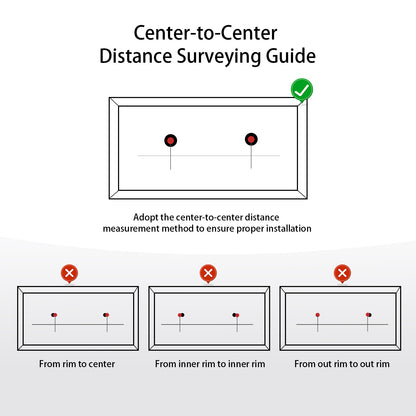 Center-to-Center
Distance Surveying Guide

Adopt the center-to-center distance measurement method to ensure proper installation

From rim to center

From inner rim to inner rim

From out rim to out rim