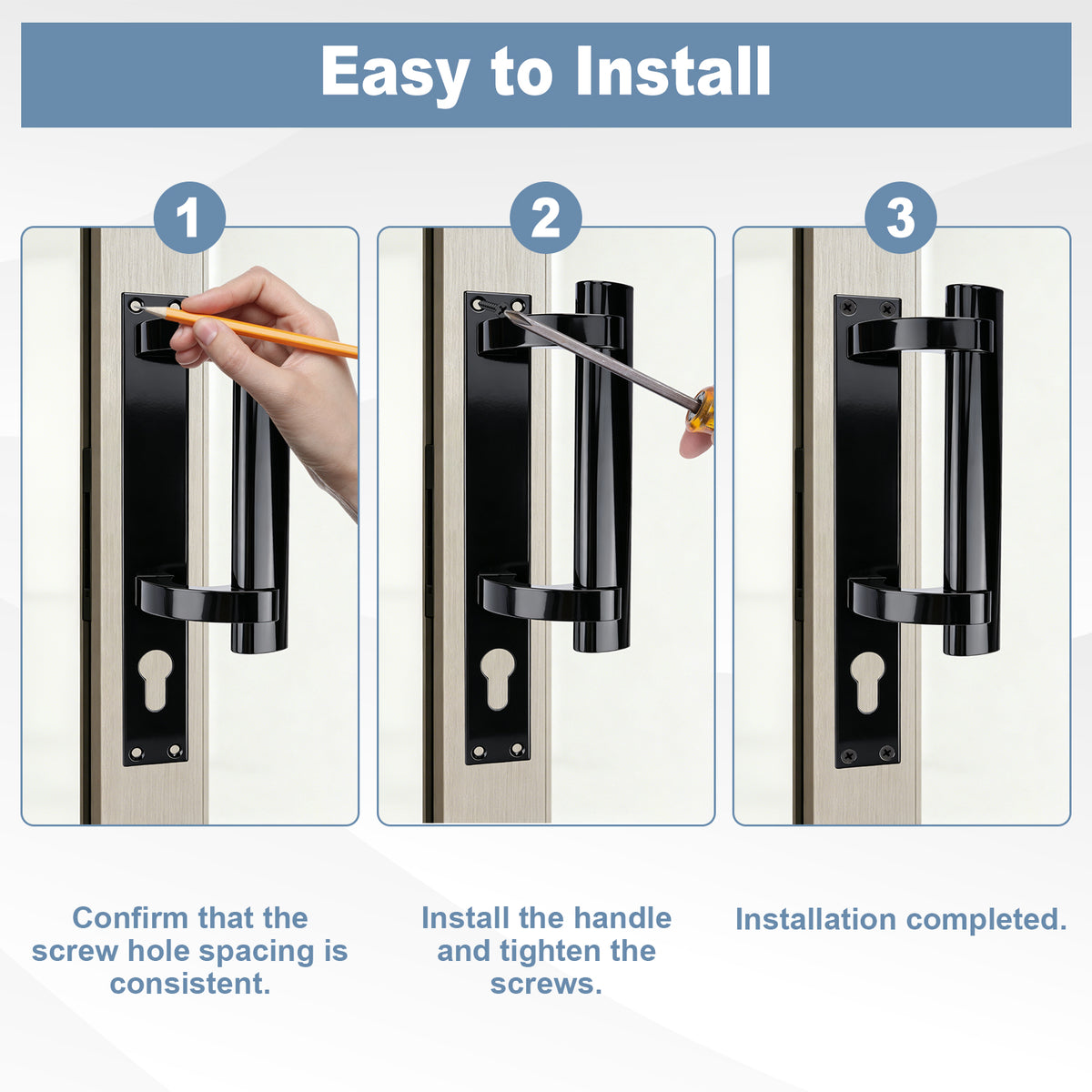 Easy to Install

1

2

3

Confirm that the screw hole spacing is consistent.

Install the handle and tighten the screws.

Installation completed.