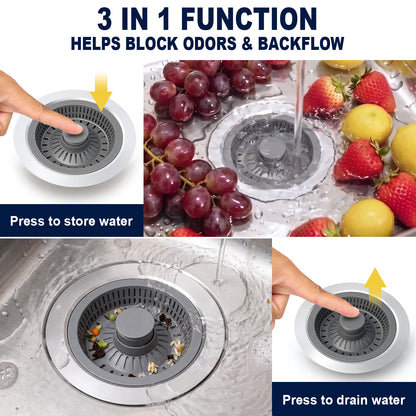 3 IN 1 FUNCTION
HELPS BLOCK ODORS & BACKFLOW

Press to store water

Press to drain water