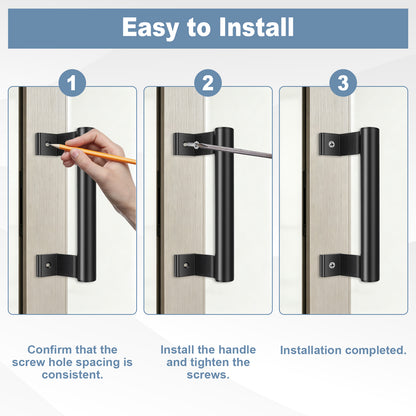 Easy to Install

1

2

3

Confirm that the screw hole spacing is consistent.

Install the handle and tighten the screws.

Installation completed.