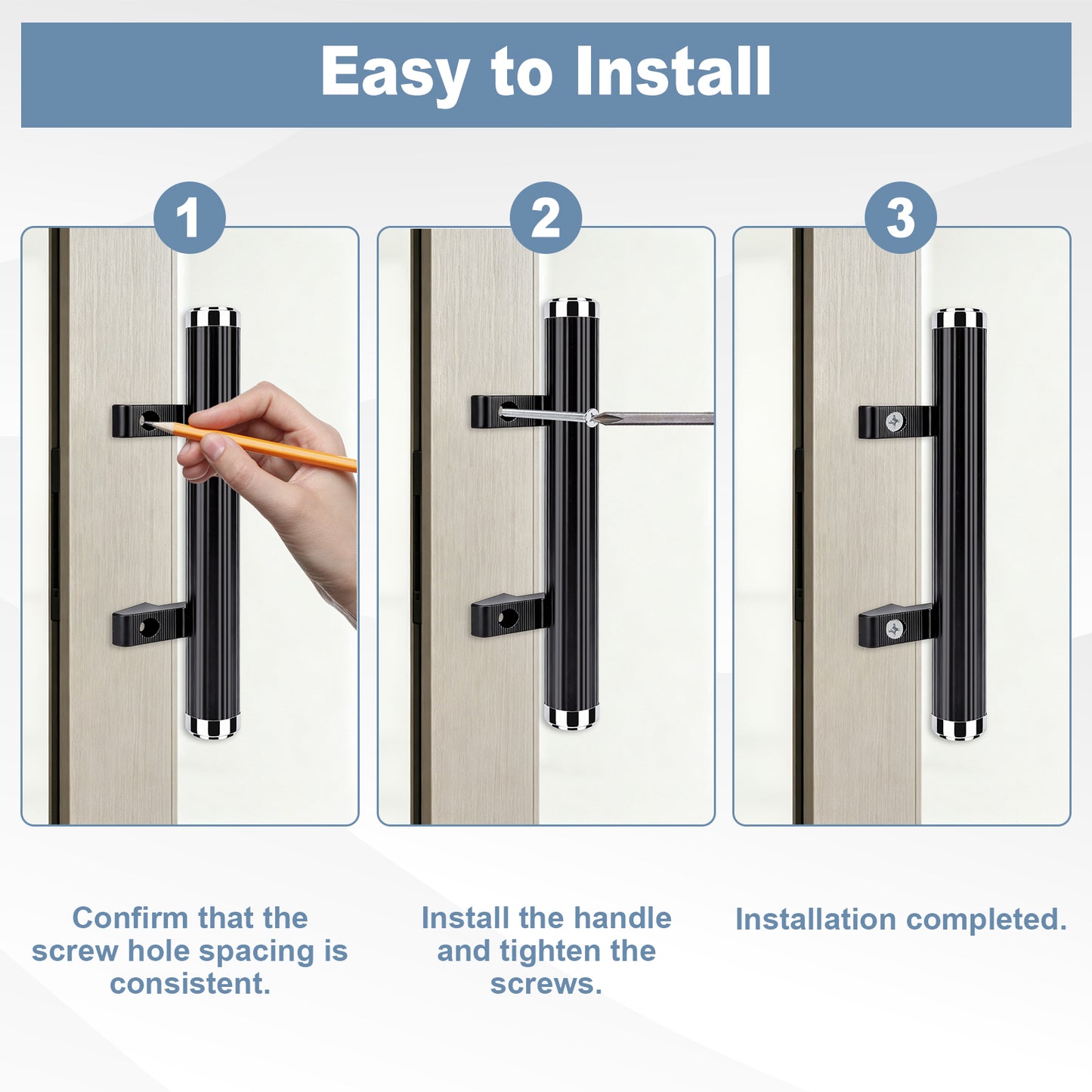 Easy to Install

1

2

3

Confirm that the screw hole spacing is consistent.

Install the handle and tighten the screws.

Installation completed.