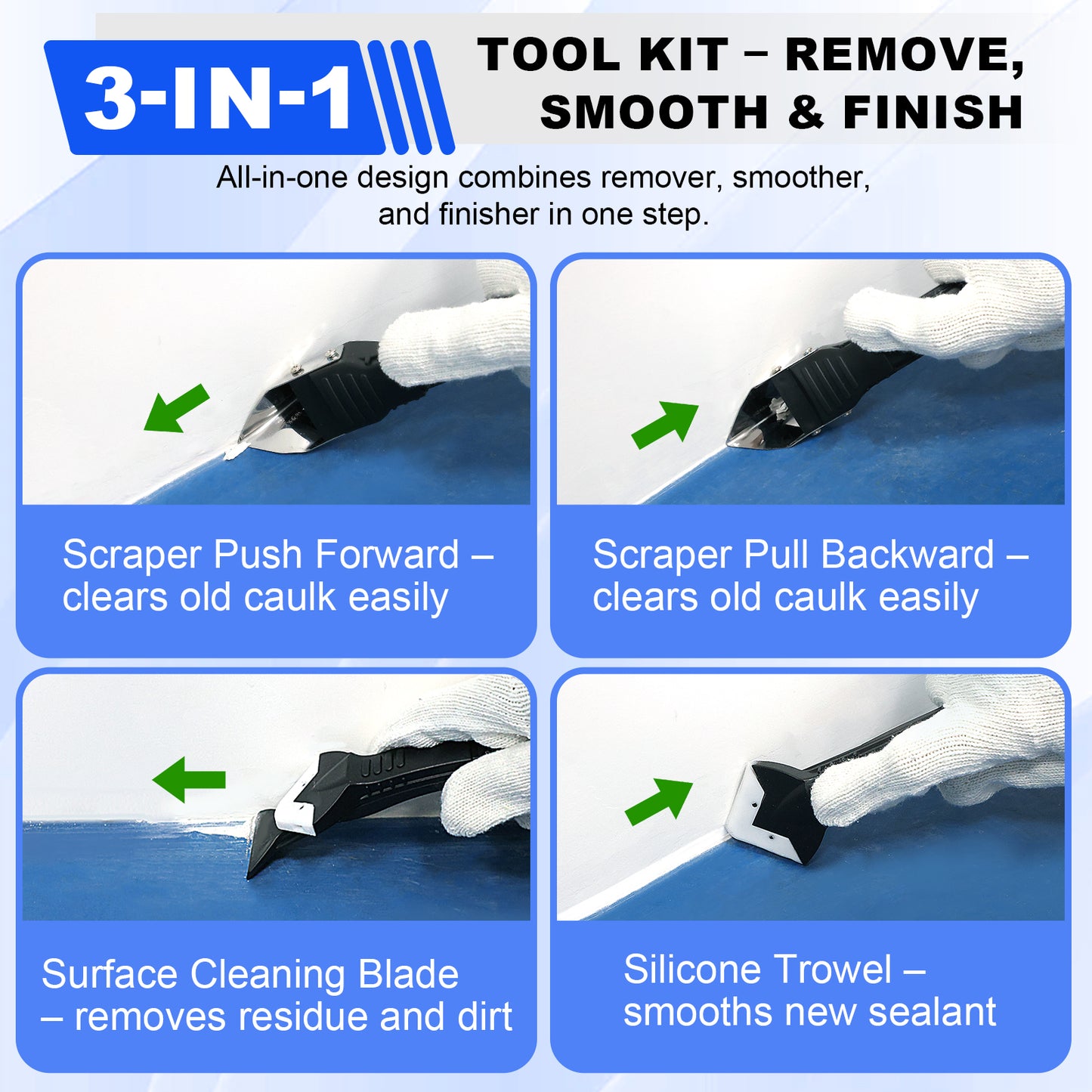 3-IN-1

TOOL KIT – REMOVE, SMOOTH & FINISH

All-in-one design combines remover, smoother, and finisher in one step.

Scraper Push Forward – clears old caulk easily

Scraper Pull Backward – clears old caulk easily

Surface Cleaning Blade – removes residue and dirt

Silicone Trowel – smooths new sealant