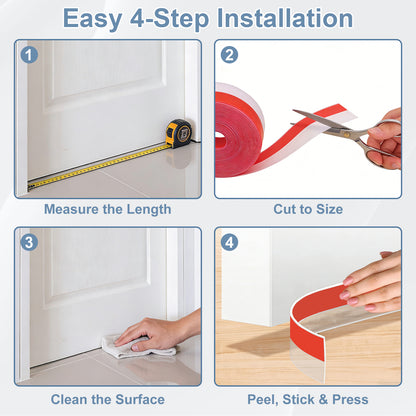 Easy 4-Step Installation

1

Measure the Length

2

Cut to Size

3

Clean the Surface

4

Peel, Stick & Press