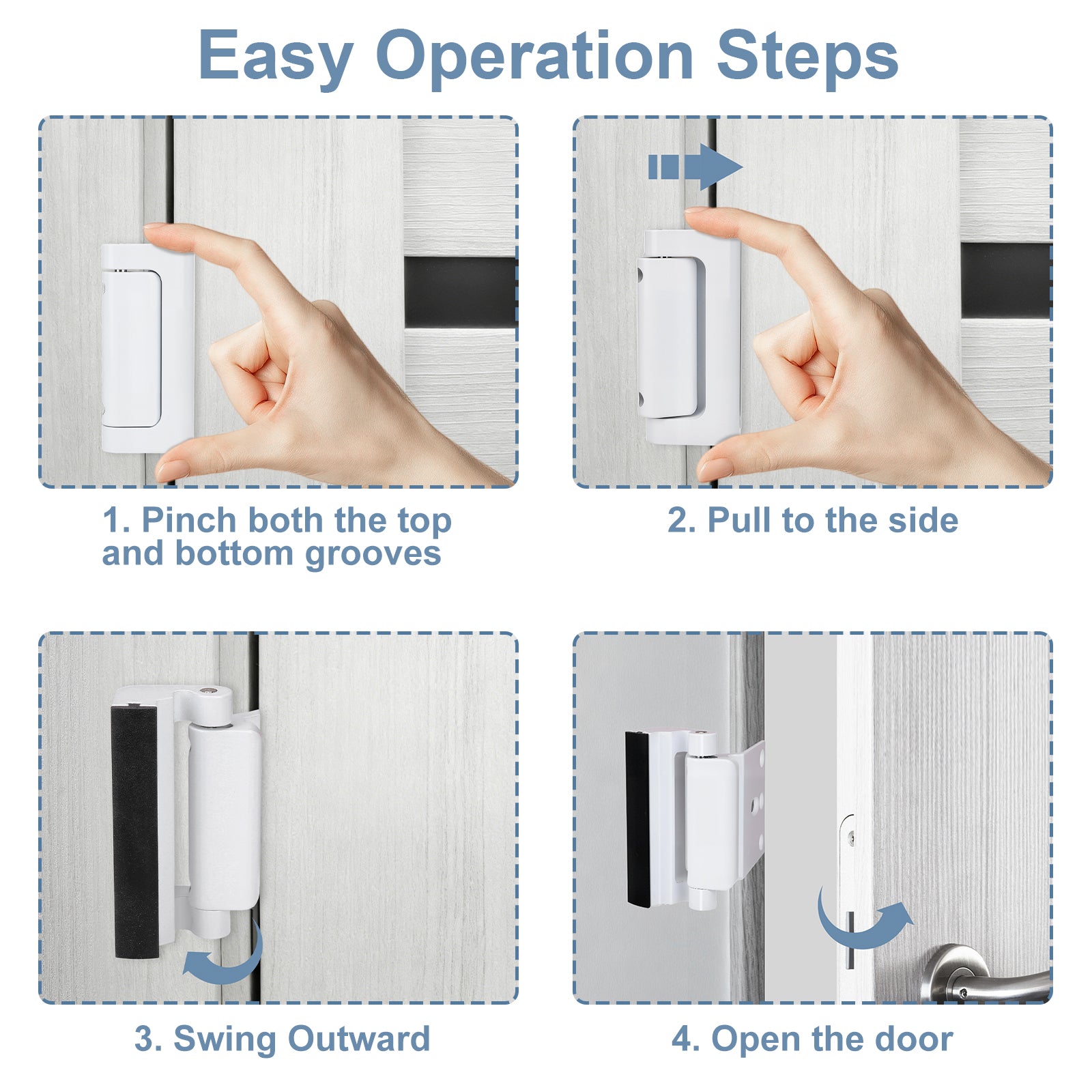 Easy Operation Steps

1. Pinch both the top and bottom grooves

2. Pull to the side

3. Swing Outward

4. Open the door