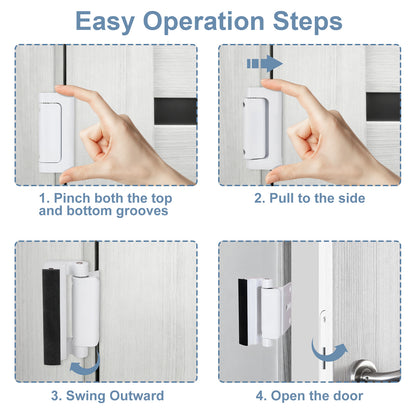 Easy Operation Steps

1. Pinch both the top and bottom grooves

2. Pull to the side

3. Swing Outward

4. Open the door