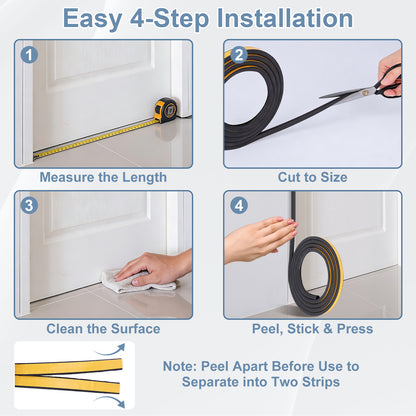 Easy 4-Step Installation

1

Measure the Length

2

Cut to Size

3

Clean the Surface

4

Peel, Stick & Press

Note: Peel Apart Before Use to Separate into Two Strips