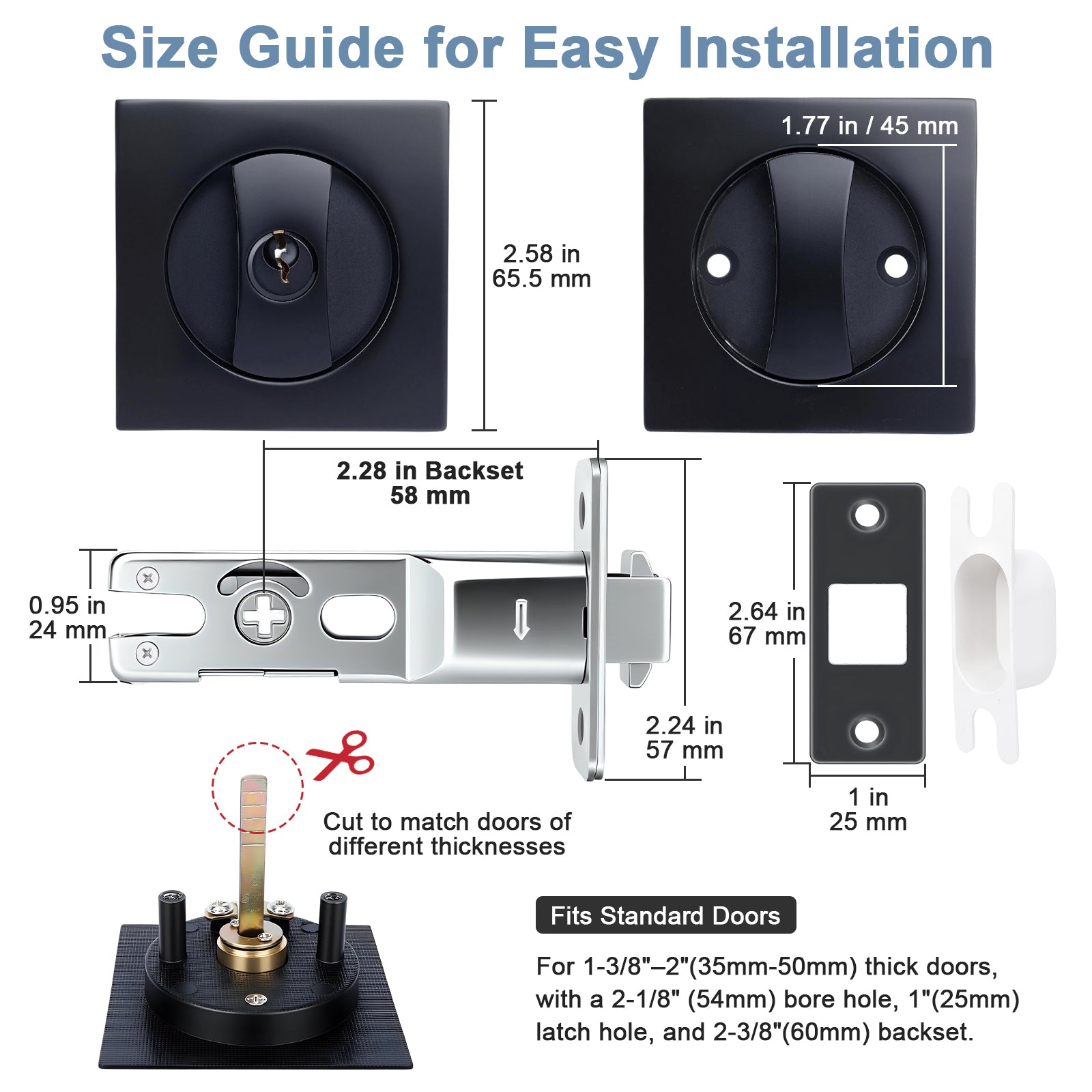 Size Guide for Easy Installation

2.58 in
65.5 mm

1.77 in / 45 mm

2.28 in Backset
58 mm

0.95 in
24 mm

2.24 in
57 mm

2.64 in
67 mm

1 in
25 mm

Cut to match doors of different thicknesses

Fits Standard Doors

For 1-3/8"–2"(35mm-50mm) thick doors, with a 2-1/8" (54mm) bore hole, 1"(25mm) latch hole, and 2-3/8"(60mm) backset.