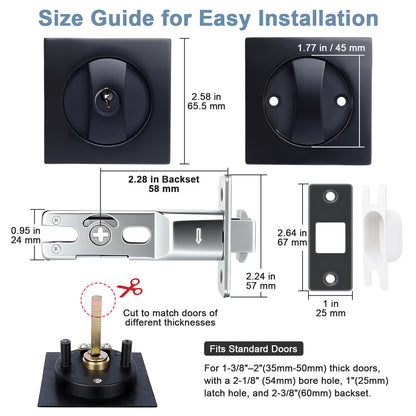 Size Guide for Easy Installation

2.58 in
65.5 mm

1.77 in / 45 mm

2.28 in Backset
58 mm

0.95 in
24 mm

2.24 in
57 mm

2.64 in
67 mm

1 in
25 mm

Cut to match doors of different thicknesses

Fits Standard Doors

For 1-3/8"–2"(35mm-50mm) thick doors, with a 2-1/8" (54mm) bore hole, 1"(25mm) latch hole, and 2-3/8"(60mm) backset.