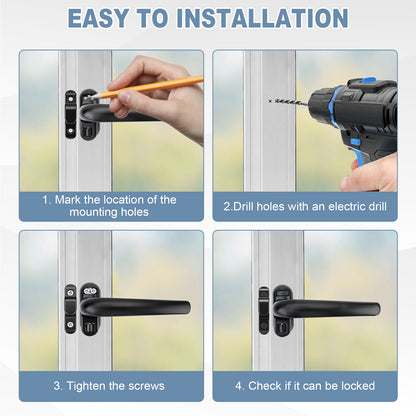 EASY TO INSTALLATION

1. Mark the location of the mounting holes

2.Drill holes with an electric drill

3. Tighten the screws

4. Check if it can be locked