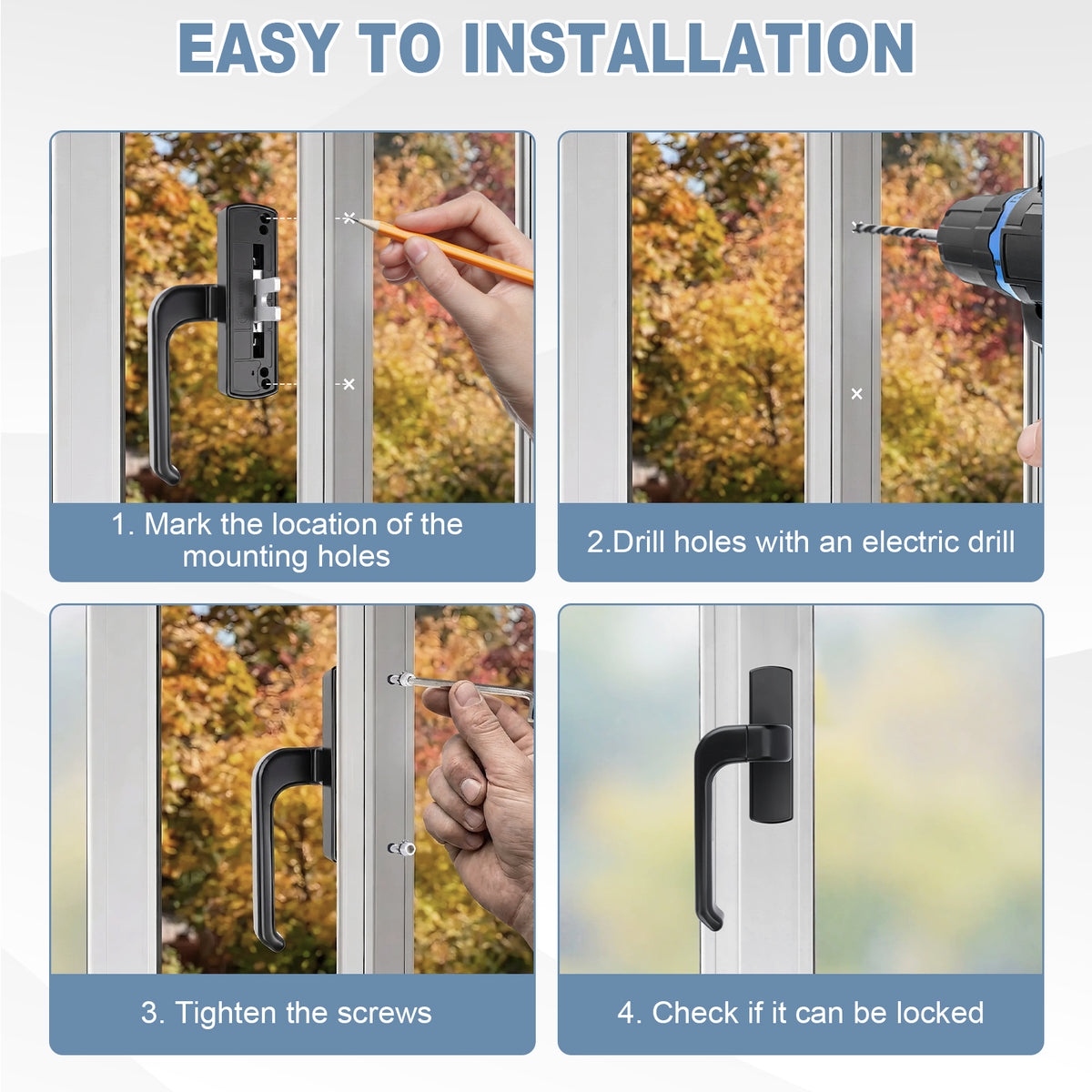 EASY TO INSTALLATION

1. Mark the location of the mounting holes

2.Drill holes with an electric drill

3. Tighten the screws

4. Check if it can be locked