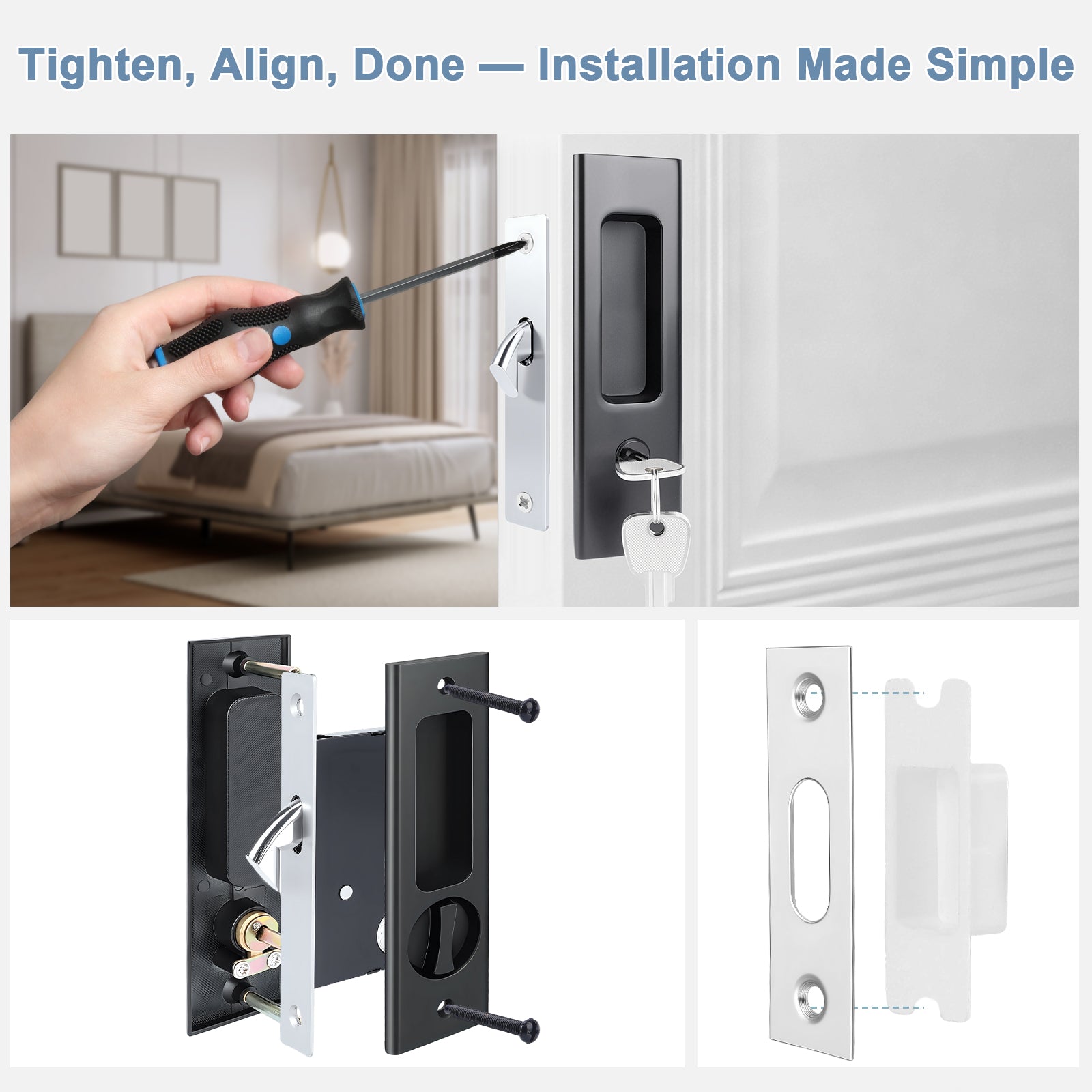 Tighten, Align, Done — Installation Made Simple