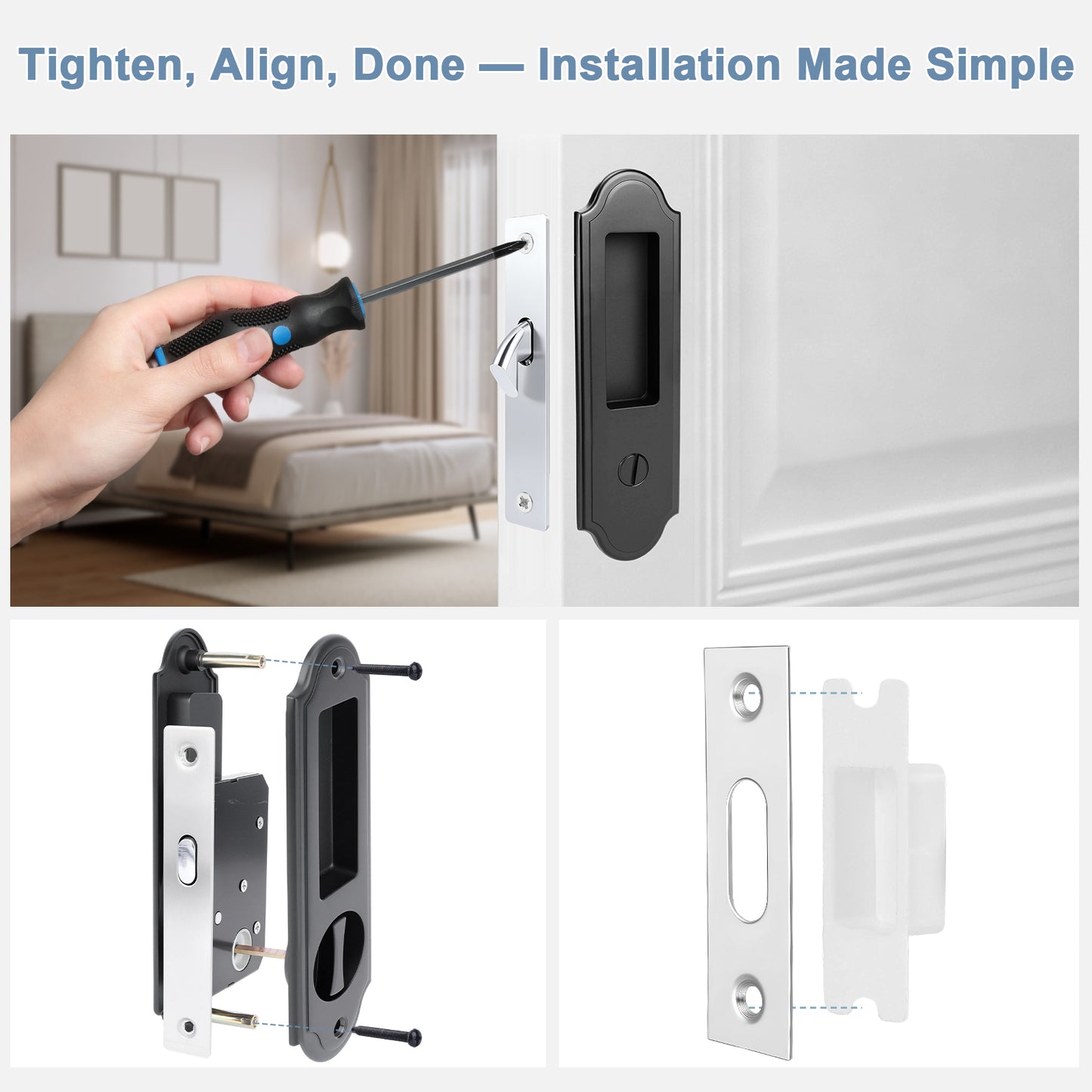 Tighten, Align, Done — Installation Made Simple