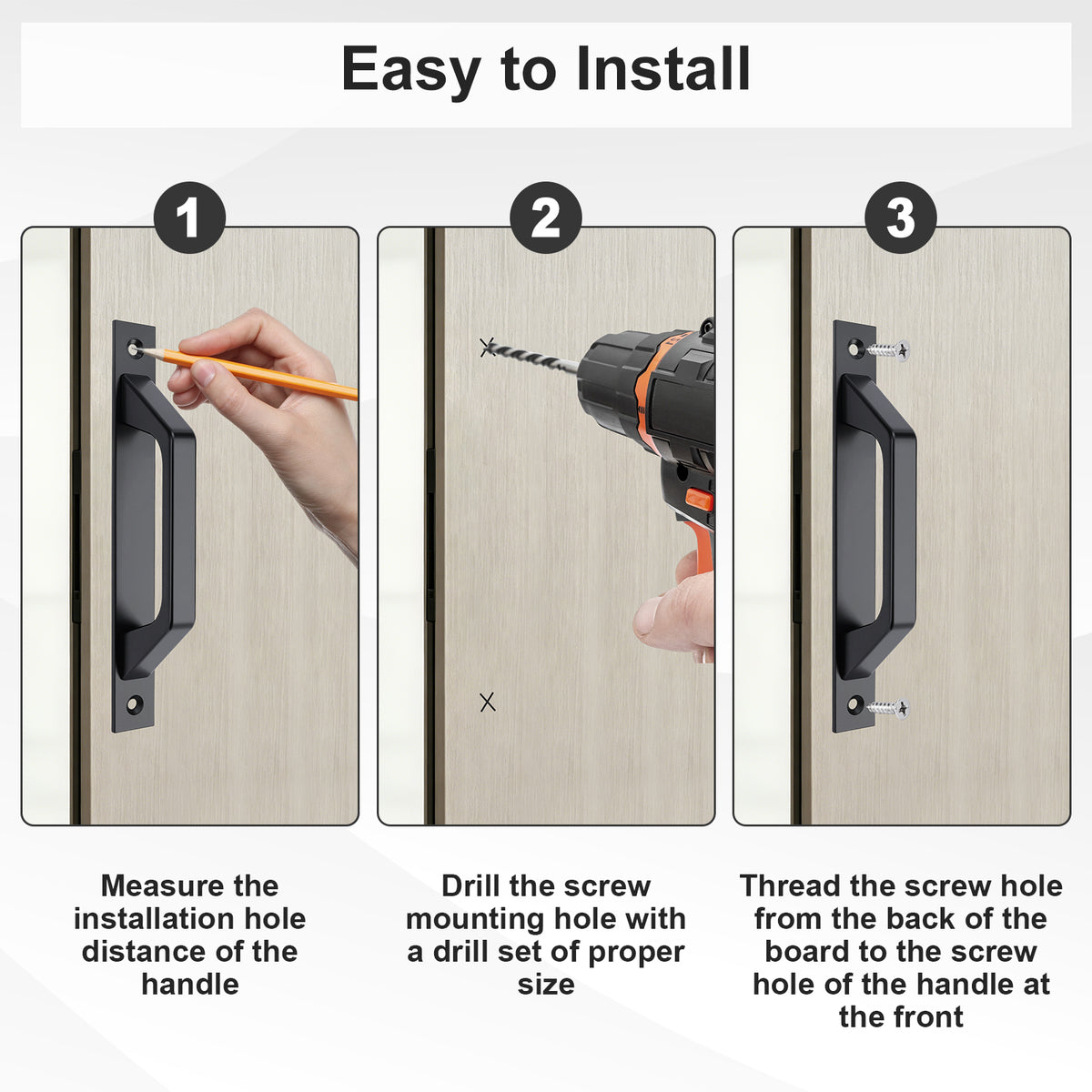 Easy to Install

1

2

3

Measure the installation hole distance of the handle

Drill the screw mounting hole with a drill set of proper size

Thread the screw hole from the back of the board to the screw hole of the handle at the front