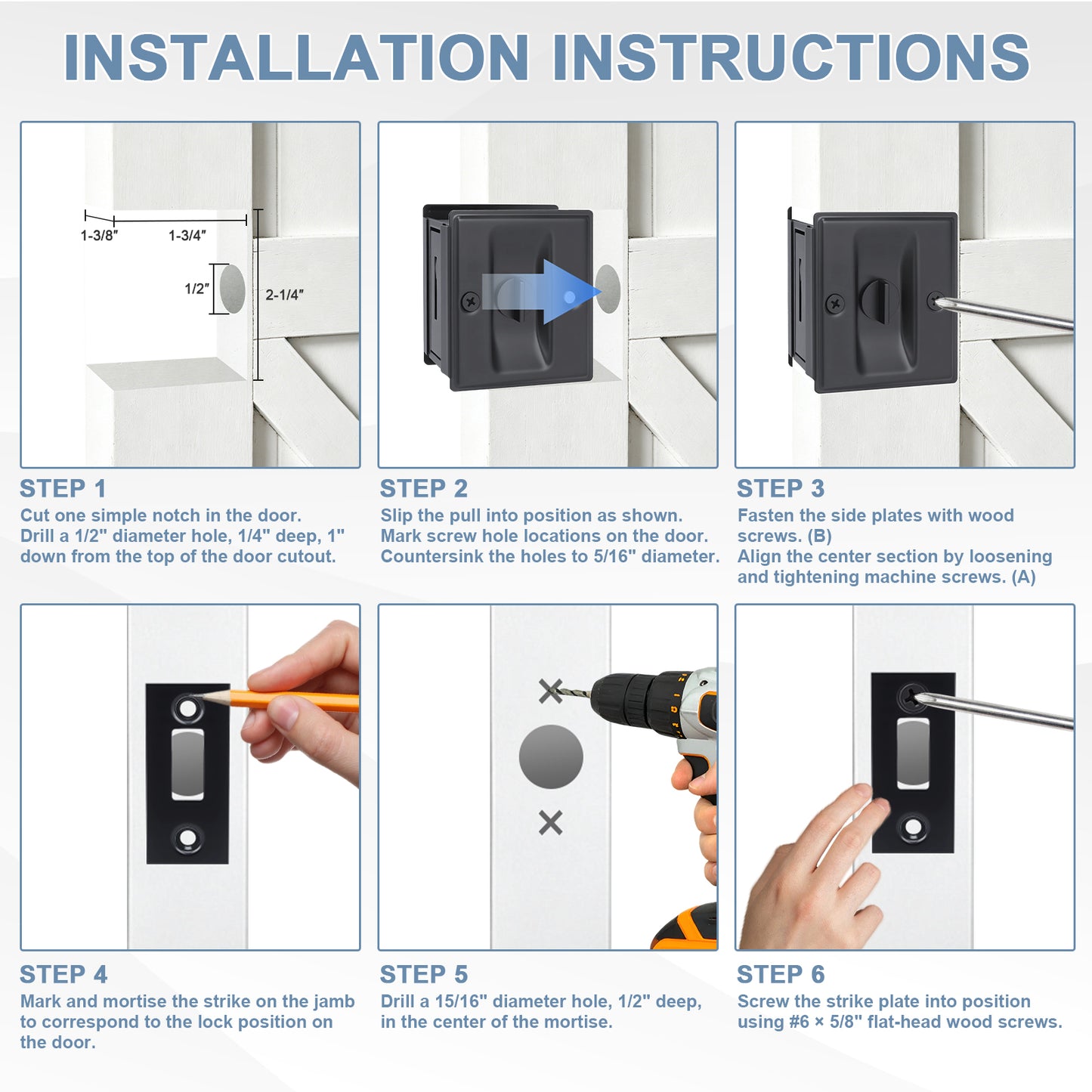 INSTALLATION INSTRUCTIONS

1-3/8"

1-3/4"

1/2"

2-1/4"

STEP 1
Cut one simple notch in the door. Drill a 1/2" diameter hole, 1/4" deep, 1" down from the top of the door cutout.

STEP 2
Slip the pull into position as shown. Mark screw hole locations on the door. Countersink the holes to 5/16" diameter.

STEP 3
Fasten the side plates with wood screws. (B)
Align the center section by loosening and tightening machine screws. (A)

STEP 4
Mark and mortise the strike on the jamb to correspond to the lock position on the door.

STEP 5
Drill a 15/16" diameter hole, 1/2" deep, in the center of the mortise.

STEP 6
Screw the strike plate into position using #6 × 5/8" flat-head wood screws.