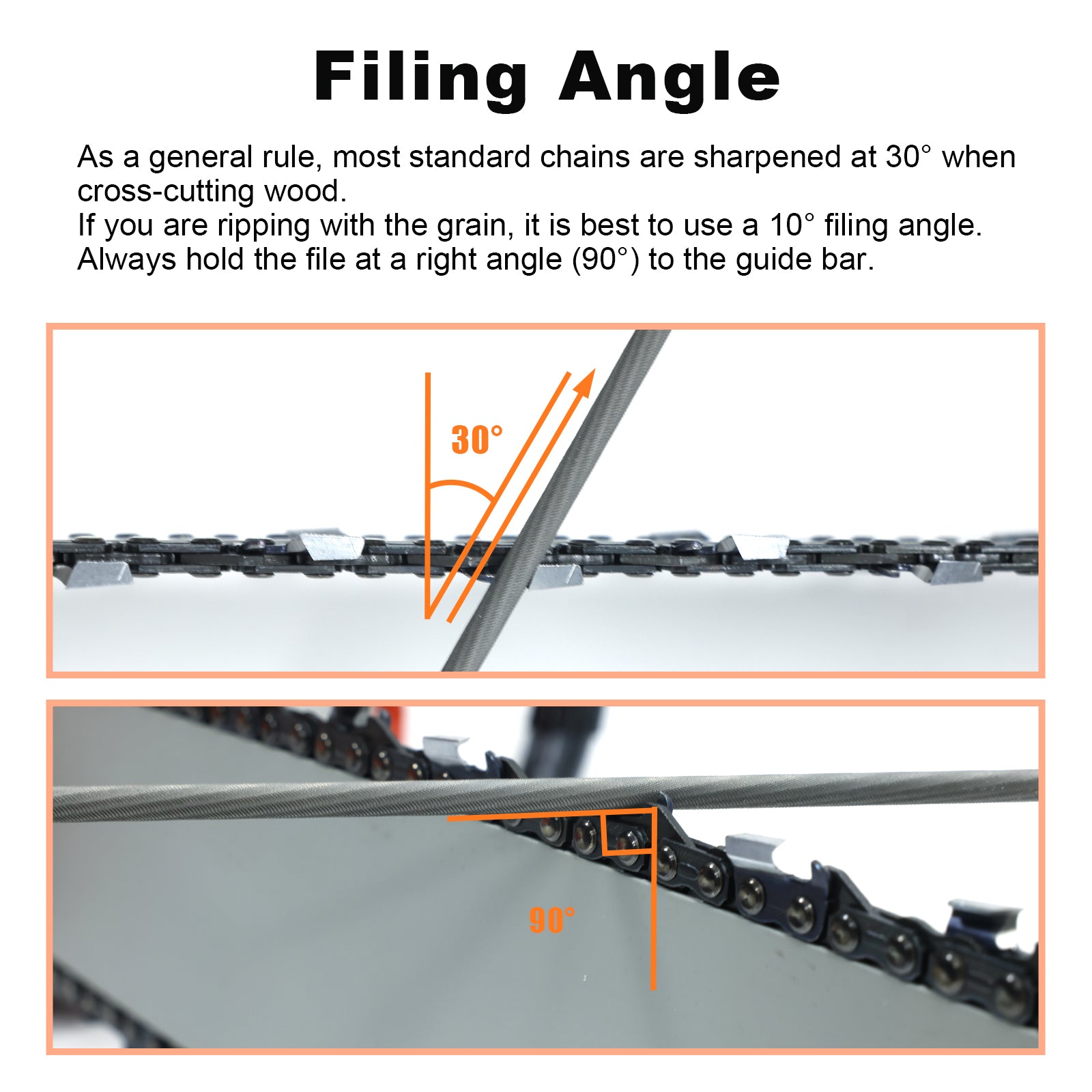 Filing Angle

As a general rule, most standard chains are sharpened at 30° when cross-cutting wood.
If you are ripping with the grain, it is best to use a 10° filing angle.
Always hold the file at a right angle (90°) to the guide bar.

30°

90°