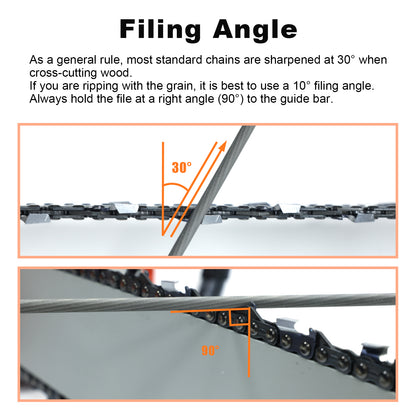 Filing Angle

As a general rule, most standard chains are sharpened at 30° when cross-cutting wood.
If you are ripping with the grain, it is best to use a 10° filing angle.
Always hold the file at a right angle (90°) to the guide bar.

30°

90°