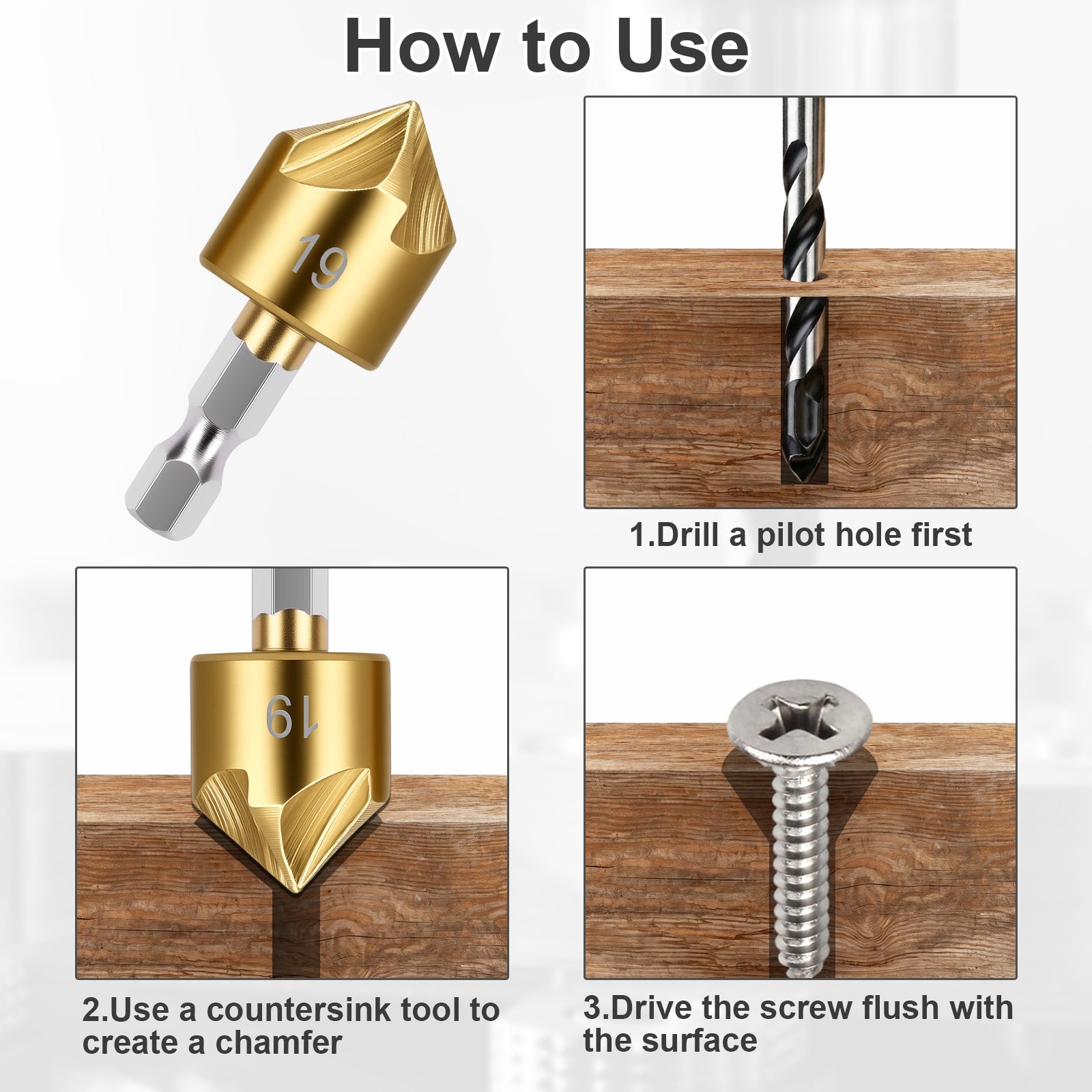 How to Use

19

1.Drill a pilot hole first

19

2.Use a countersink tool to create a chamfer

3.Drive the screw flush with the surface